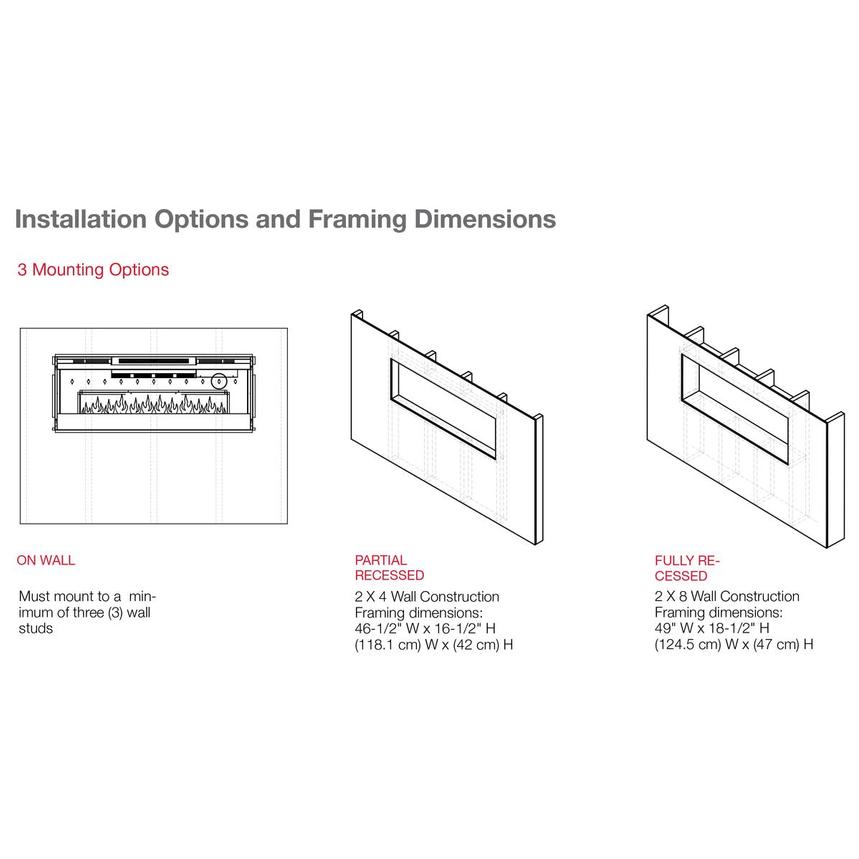 Installation Options and Framing Dimensions

3 Mounting Options

ON WALL

Must mount to a minimum of three (3) wall studs

PARTIAL RECESSED

2 X 4 Wall Construction Framing dimensions: 46-1/2" W x 16-1/2" H (118.1 cm) W x (42 cm) H

FULLY RECESSED

2 X 8 Wall Construction Framing dimensions: 49" W x 18-1/2" H (124.5 cm) W x (47 cm) H